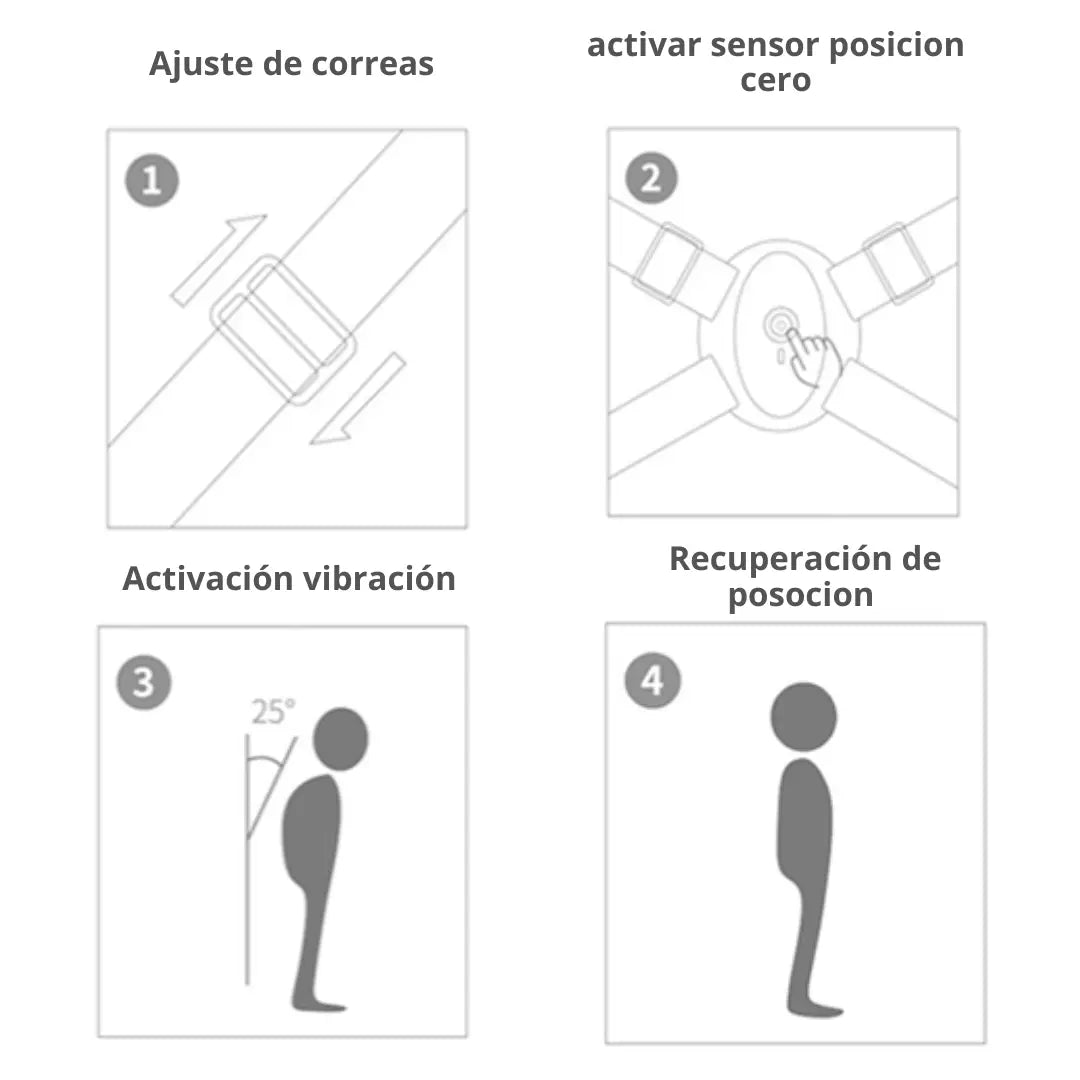 Ajuste de correas

1

activar sensor posicion cero

2

Activación vibración

3

25°

Recuperación de posocion

4